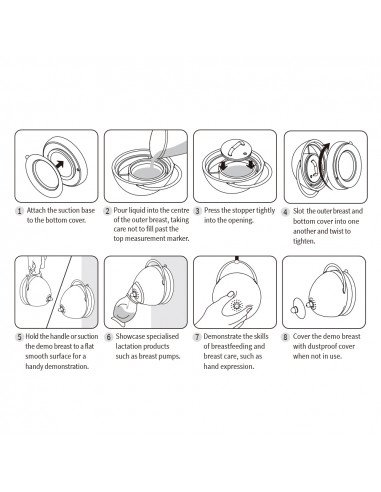 1 Attach the suction base to the bottom cover.

2 Pour liquid into the centre of the outer breast, taking care not to fill past the top measurement marker.

3 Press the stopper tightly into the opening.

4 Slot the outer breast and bottom cover into one another and twist to tighten.

5 Hold the handle or suction the demo breast to a flat smooth surface for a handy demonstration.

6 Showcase specialised lactation products such as breast pumps.

7 Demonstrate the skills of breastfeeding and breast care, such as hand expression.

8 Cover the demo breast with dustproof cover when not in use.