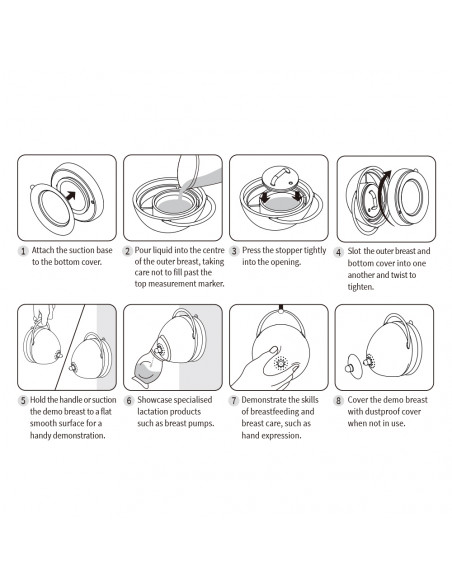 1 Attach the suction base to the bottom cover.

2 Pour liquid into the centre of the outer breast, taking care not to fill past the top measurement marker.

3 Press the stopper tightly into the opening.

4 Slot the outer breast and bottom cover into one another and twist to tighten.

5 Hold the handle or suction the demo breast to a flat smooth surface for a handy demonstration.

6 Showcase specialised lactation products such as breast pumps.

7 Demonstrate the skills of breastfeeding and breast care, such as hand expression.

8 Cover the demo breast with dustproof cover when not in use.