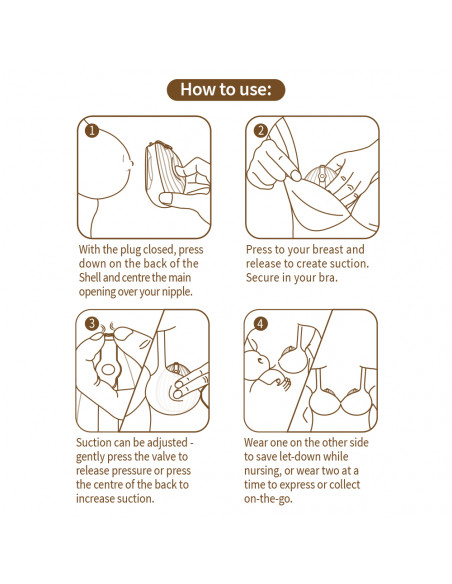 How to use:

1

With the plug closed, press down on the back of the Shell and centre the main opening over your nipple.

2

Press to your breast and release to create suction. Secure in your bra.

3

Suction can be adjusted - gently press the valve to release pressure or press the centre of the back to increase suction.

4

Wear one on the other side to save let-down while nursing, or wear two at a time to express or collect on-the-go.