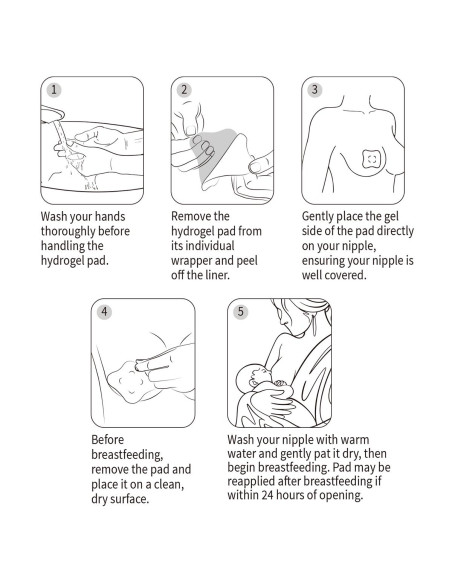 1

Wash your hands thoroughly before handling the hydrogel pad.

2

Remove the hydrogel pad from its individual wrapper and peel off the liner.

3

Gently place the gel side of the pad directly on your nipple, ensuring your nipple is well covered.

4

Before breastfeeding, remove the pad and place it on a clean, dry surface.

5

Wash your nipple with warm water and gently pat it dry, then begin breastfeeding. Pad may be reapplied after breastfeeding if within 24 hours of opening.